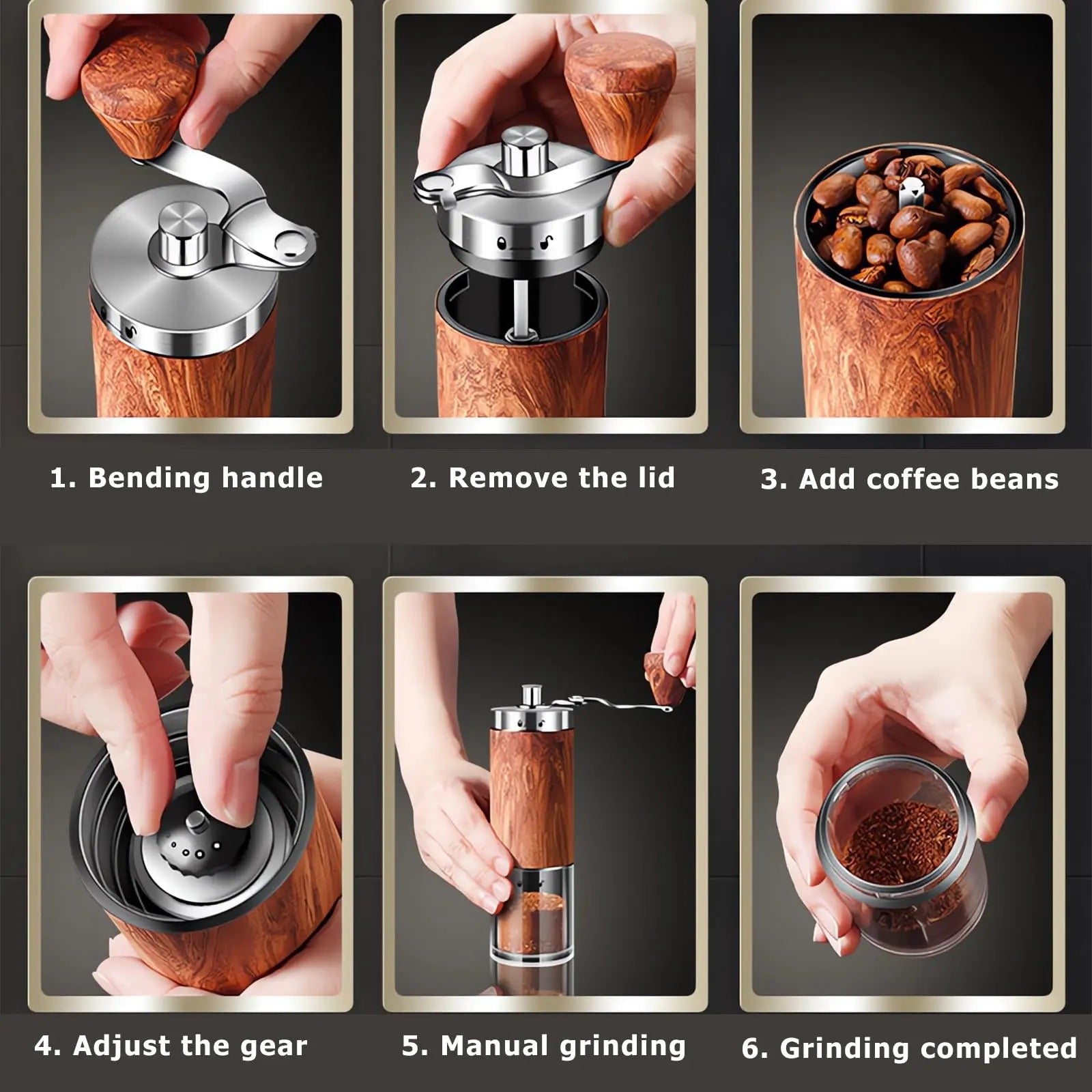 1. Bending handle

2. Remove the lid

3. Add coffee beans

4. Adjust the gear

5. Manual grinding

6. Grinding completed